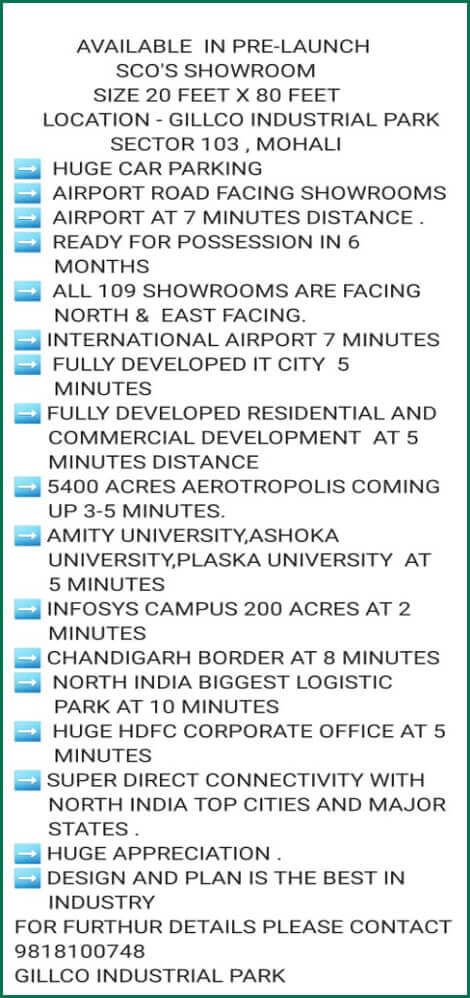 AVAILABLE IN PRE-LAUNCH
SCO'S SHOWROOM
SIZE 20 FEET X 80 FEET
LOCATION - GILLCO INDUSTRIAL PARK
SECTOR 103 , MOHALI

➡ HUGE CAR PARKING
➡ AIRPORT ROAD FACING SHOWROOMS
➡ AIRPORT AT 7 MINUTES DISTANCE .
➡ READY FOR POSSESSION IN 6 MONTHS
➡ ALL 109 SHOWROOMS ARE FACING NORTH & EAST FACING.
➡ INTERNATIONAL AIRPORT 7 MINUTES
➡ FULLY DEVELOPED IT CITY 5 MINUTES
➡ FULLY DEVELOPED RESIDENTIAL AND COMMERCIAL DEVELOPMENT AT 5 MINUTES DISTANCE
➡ 5400 ACRES AEROTROPOLIS COMING UP 3-5 MINUTES.
➡ AMITY UNIVERSITY,ASHOKA UNIVERSITY,PLASKA UNIVERSITY AT 5 MINUTES
➡ INFOSYS CAMPUS 200 ACRES AT 2 MINUTES
➡ CHANDIGARH BORDER AT 8 MINUTES
➡ NORTH INDIA BIGGEST LOGISTIC PARK AT 10 MINUTES
➡ HUGE HDFC CORPORATE OFFICE AT 5 MINUTES
➡ SUPER DIRECT CONNECTIVITY WITH NORTH INDIA TOP CITIES AND MAJOR STATES .
➡ HUGE APPRECIATION .
➡ DESIGN AND PLAN IS THE BEST IN INDUSTRY
FOR FURTHUR DETAILS PLEASE CONTACT
9818100748
GILLCO INDUSTRIAL PARK